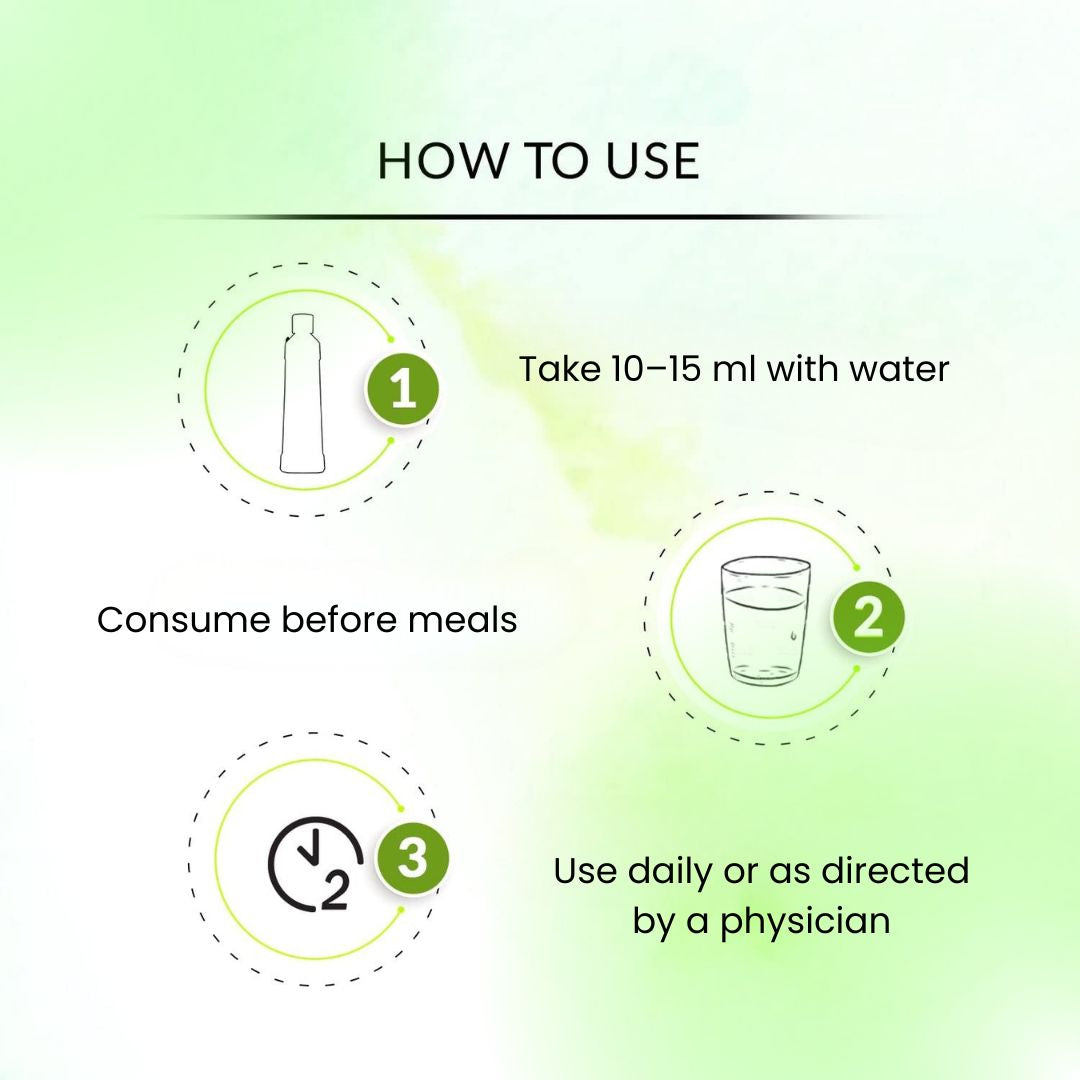 HOW TO USE

1

Take 10–15 ml with water

Consume before meals

2

2

3

Use daily or as directed by a physician